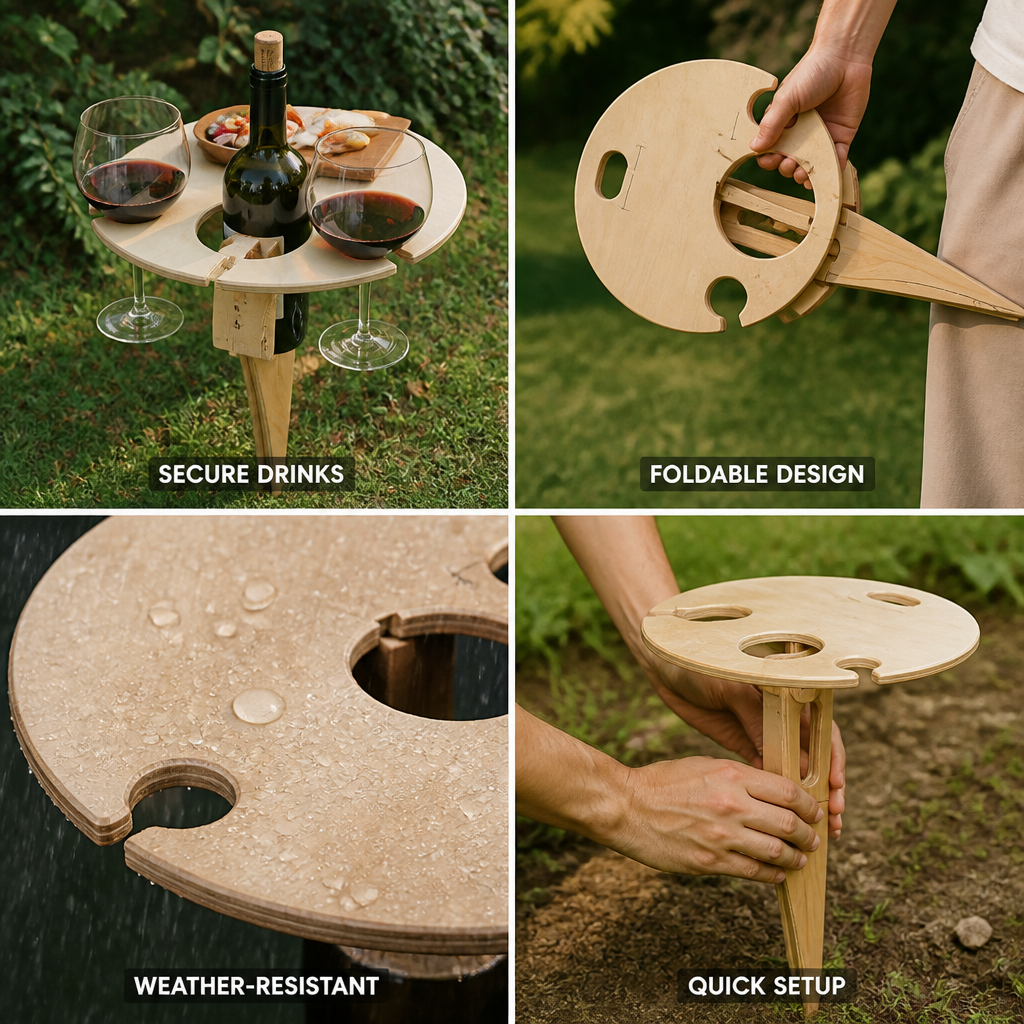 SECURE DRINKS

FOLDABLE DESIGN

WEATHER-RESISTANT

QUICK SETUP