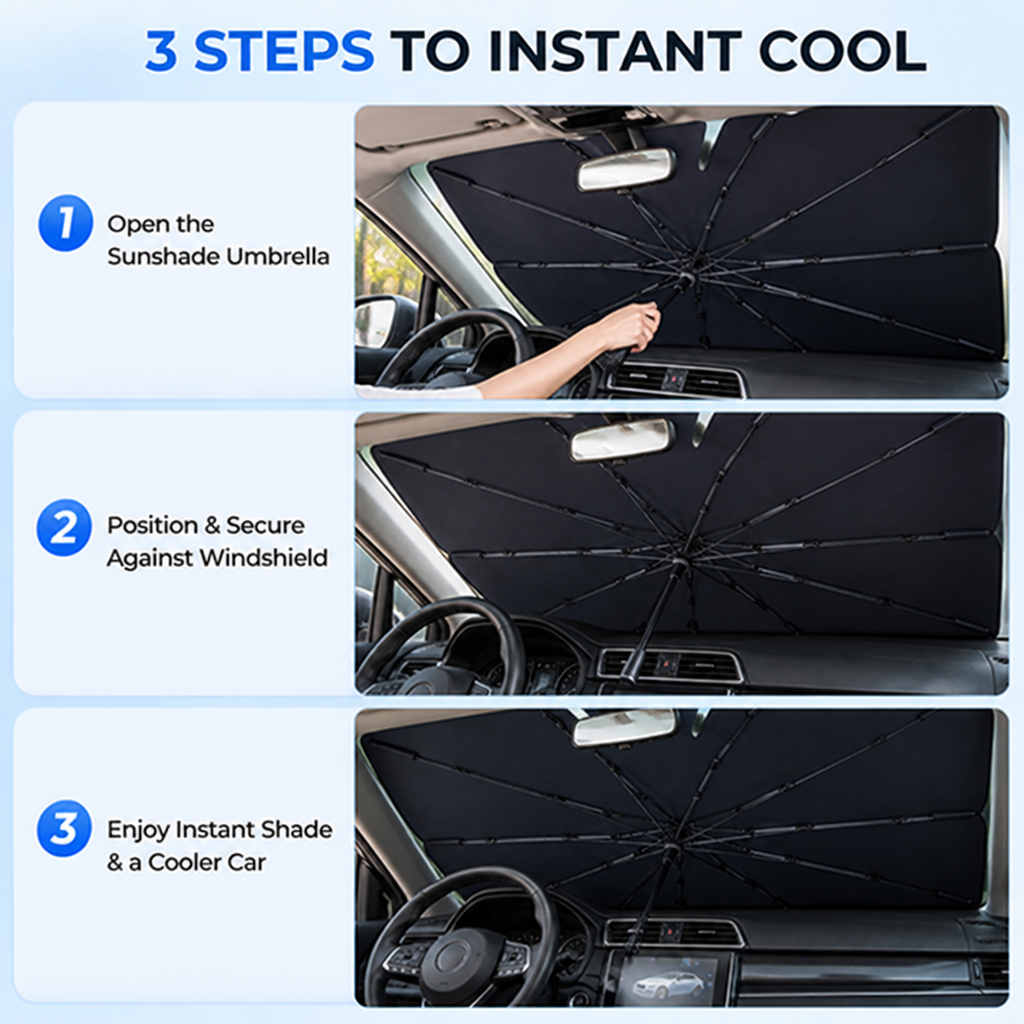 3 STEPS TO INSTANT COOL

1 Open the Sunshade Umbrella

2 Position & Secure Against Windshield

3 Enjoy Instant Shade & a Cooler Car