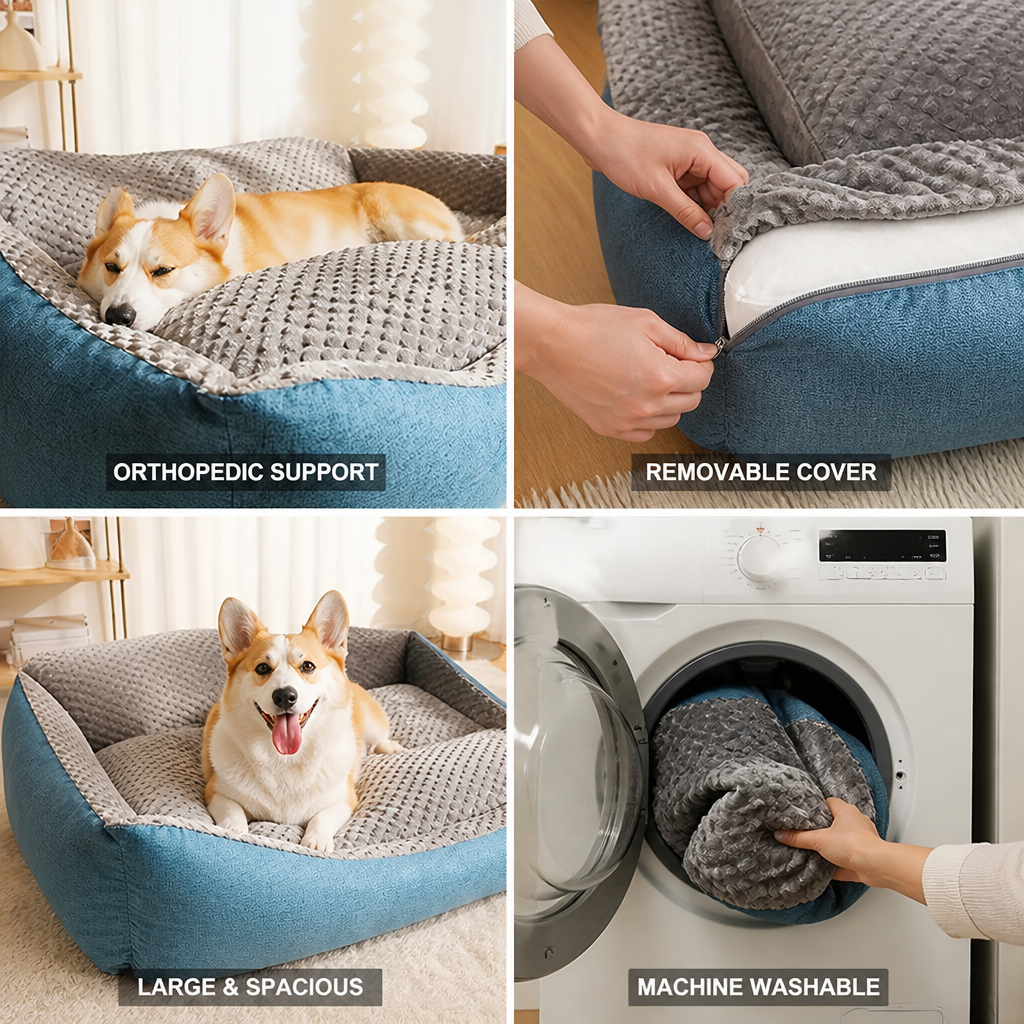 ORTHOPEDIC SUPPORT

REMOVABLE COVER

LARGE & SPACIOUS

MACHINE WASHABLE