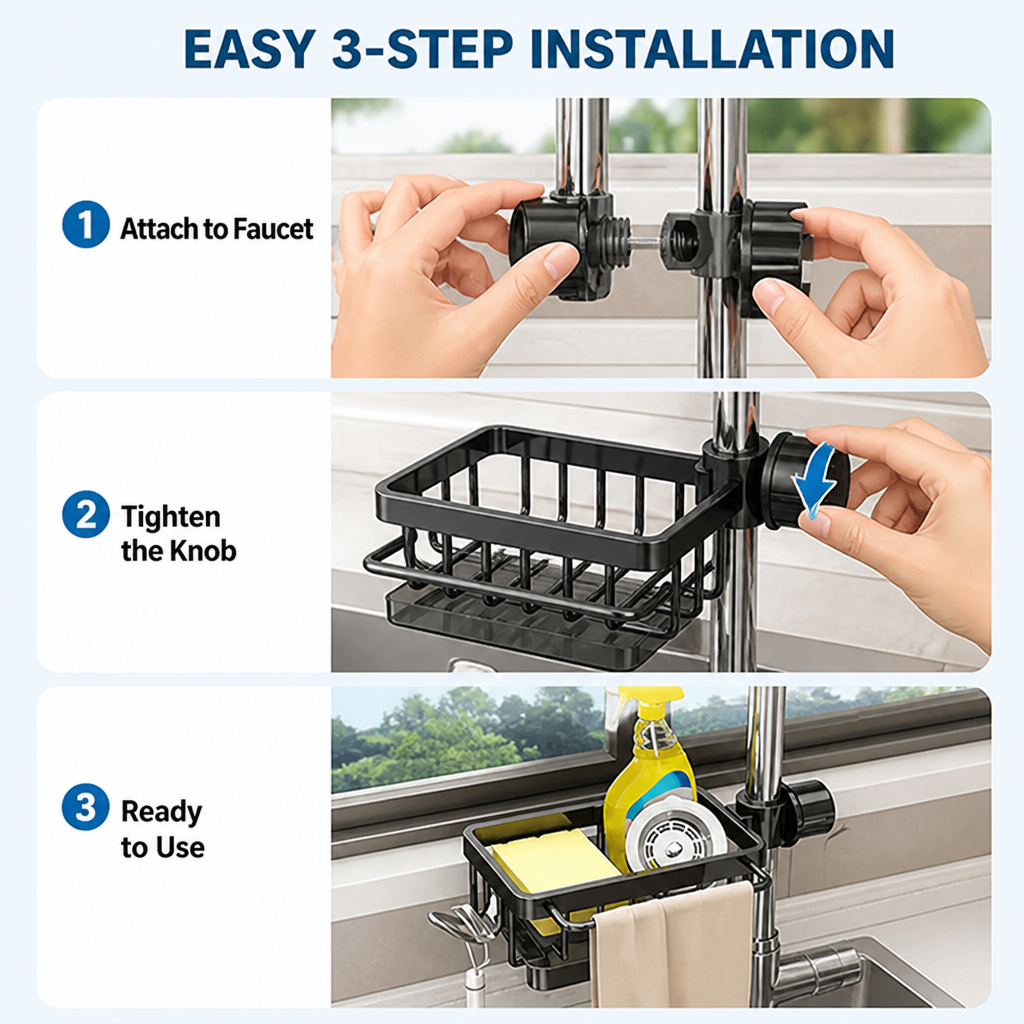 EASY 3-STEP INSTALLATION

1 Attach to Faucet

2 Tighten the Knob

3 Ready to Use