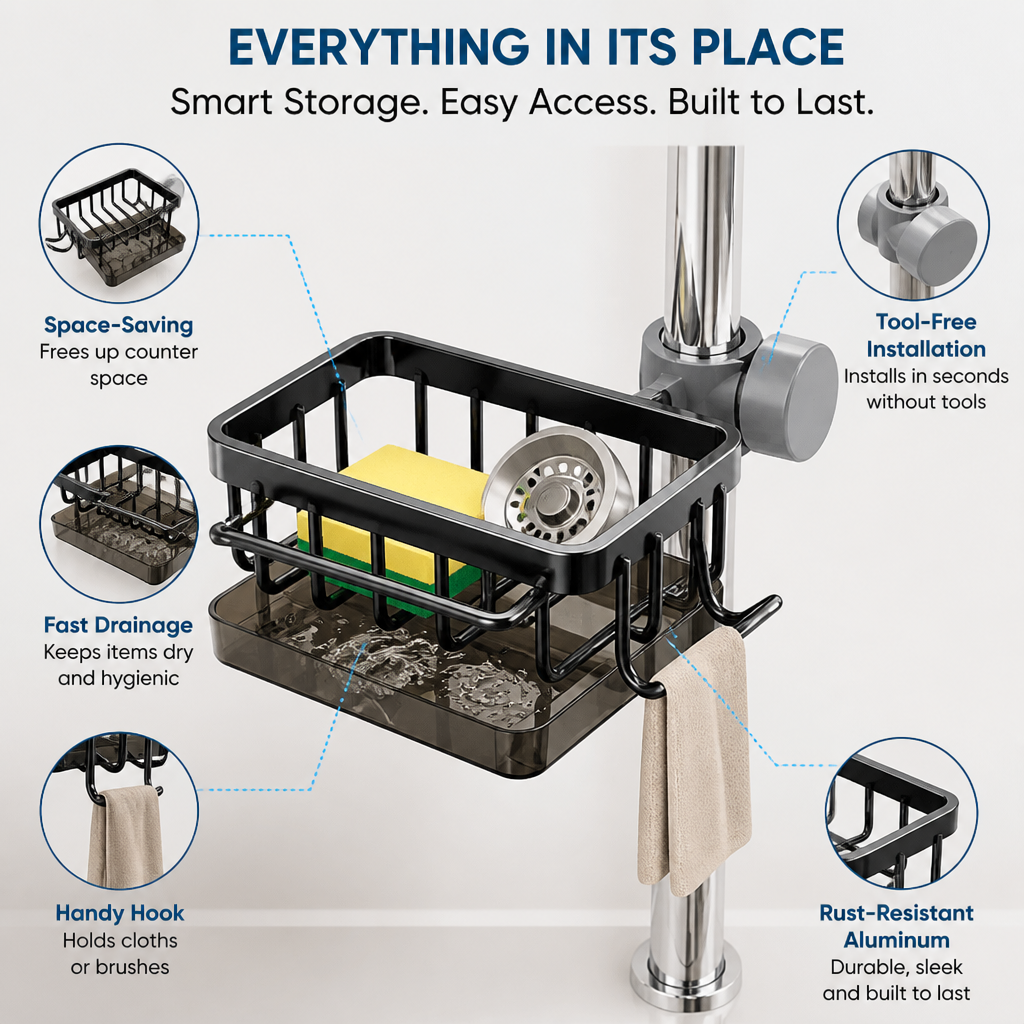 EVERYTHING IN ITS PLACE
Smart Storage. Easy Access. Built to Last.

Space-Saving
Frees up counter space

Fast Drainage
Keeps items dry and hygienic

Handy Hook
Holds cloths or brushes

Tool-Free Installation
Installs in seconds without tools

Rust-Resistant Aluminum
Durable, sleek and built to last