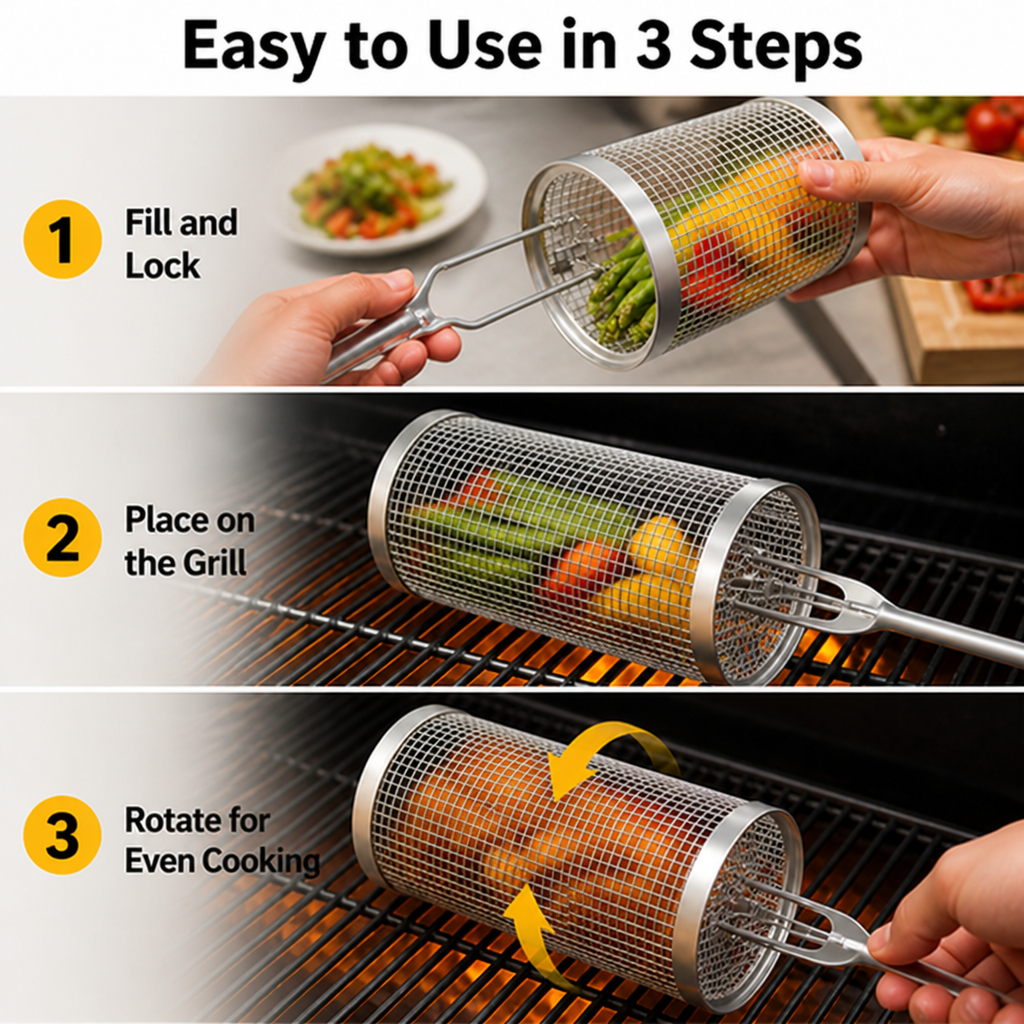 Easy to Use in 3 Steps

1 Fill and Lock

2 Place on the Grill

3 Rotate for Even Cooking