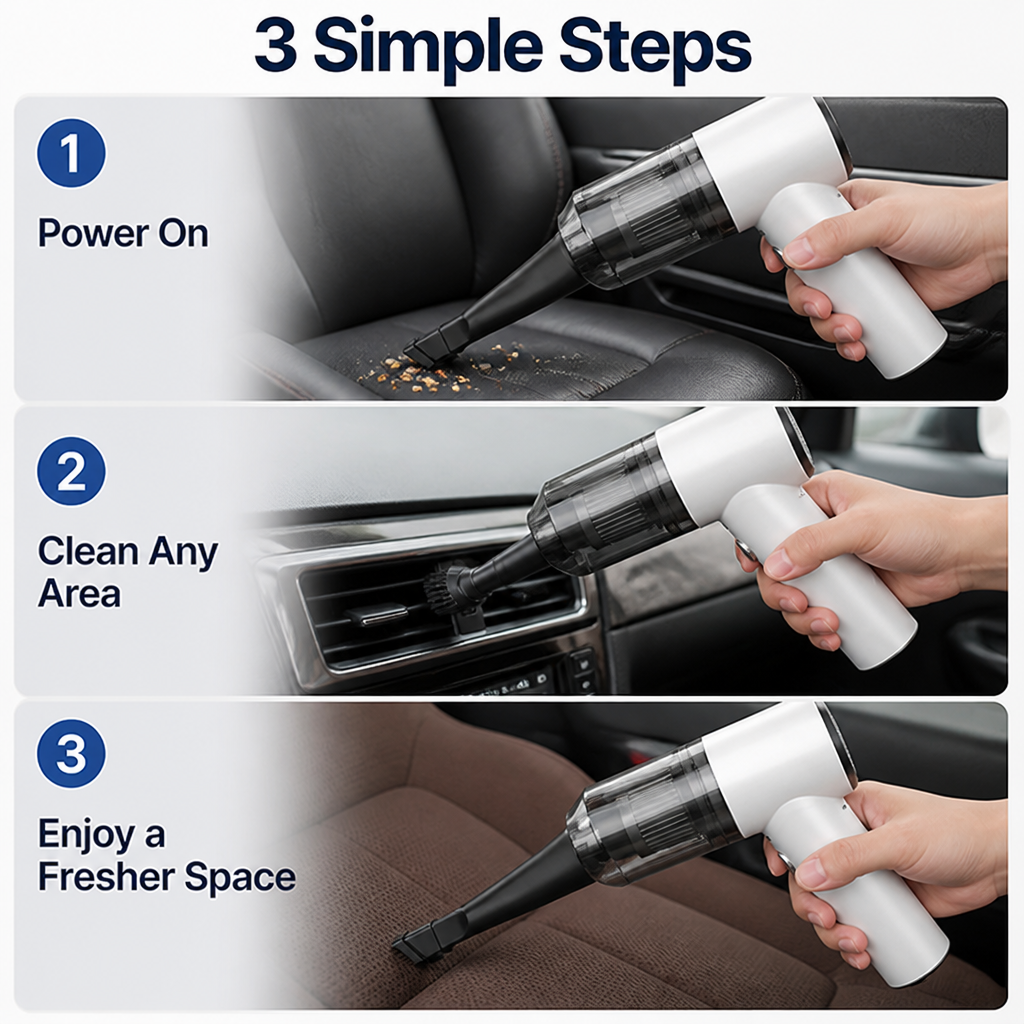 3 Simple Steps

1

Power On

2

Clean Any Area

3

Enjoy a Fresher Space