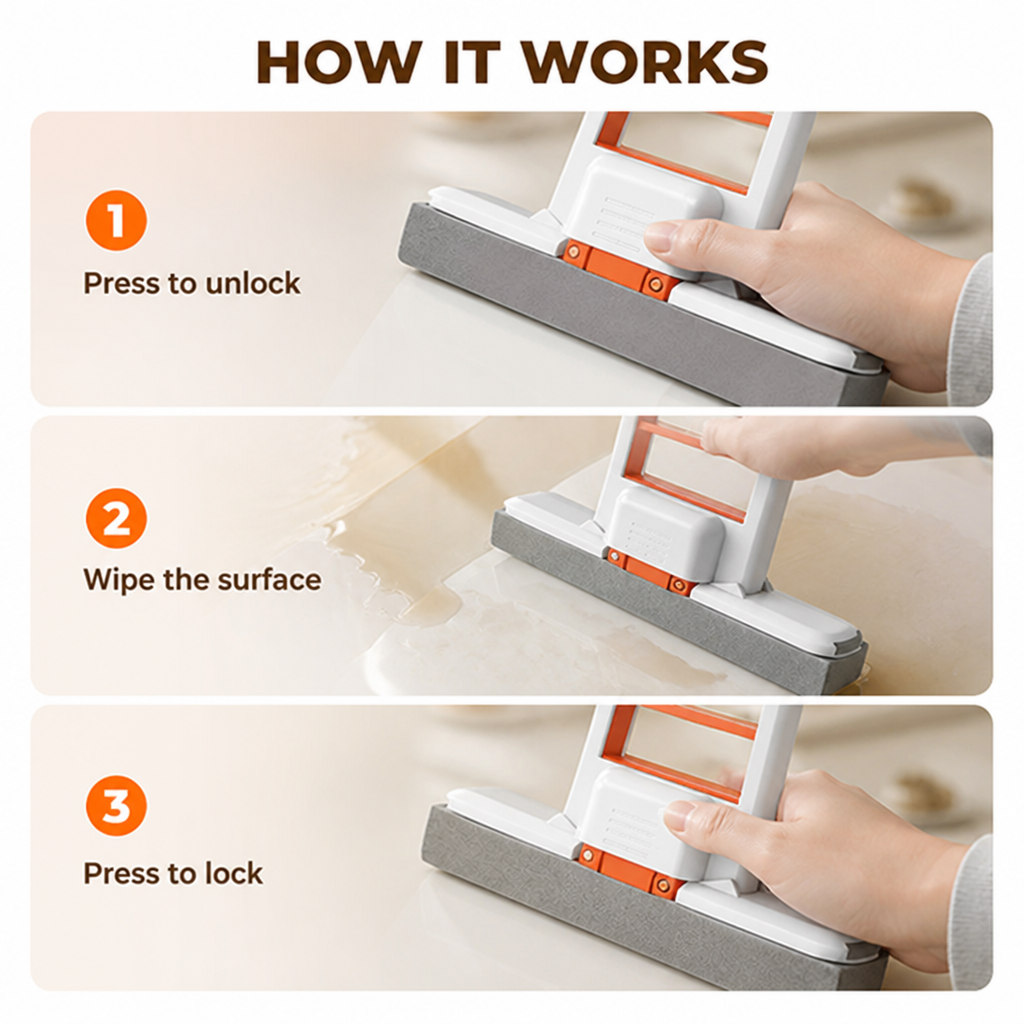 HOW IT WORKS

1

Press to unlock

2

Wipe the surface

3

Press to lock