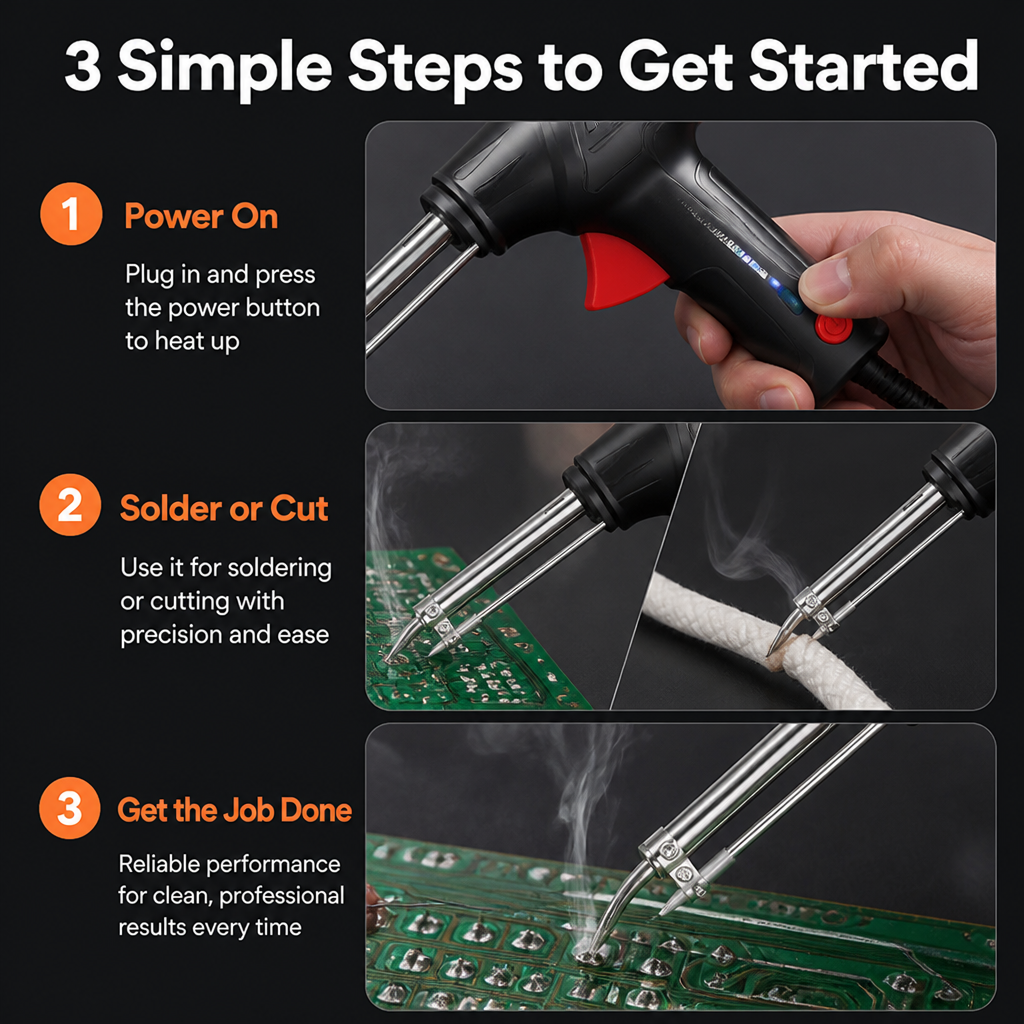 3 Simple Steps to Get Started

1 Power On

Plug in and press the power button to heat up

2 Solder or Cut

Use it for soldering or cutting with precision and ease

3 Get the Job Done

Reliable performance for clean, professional results every time