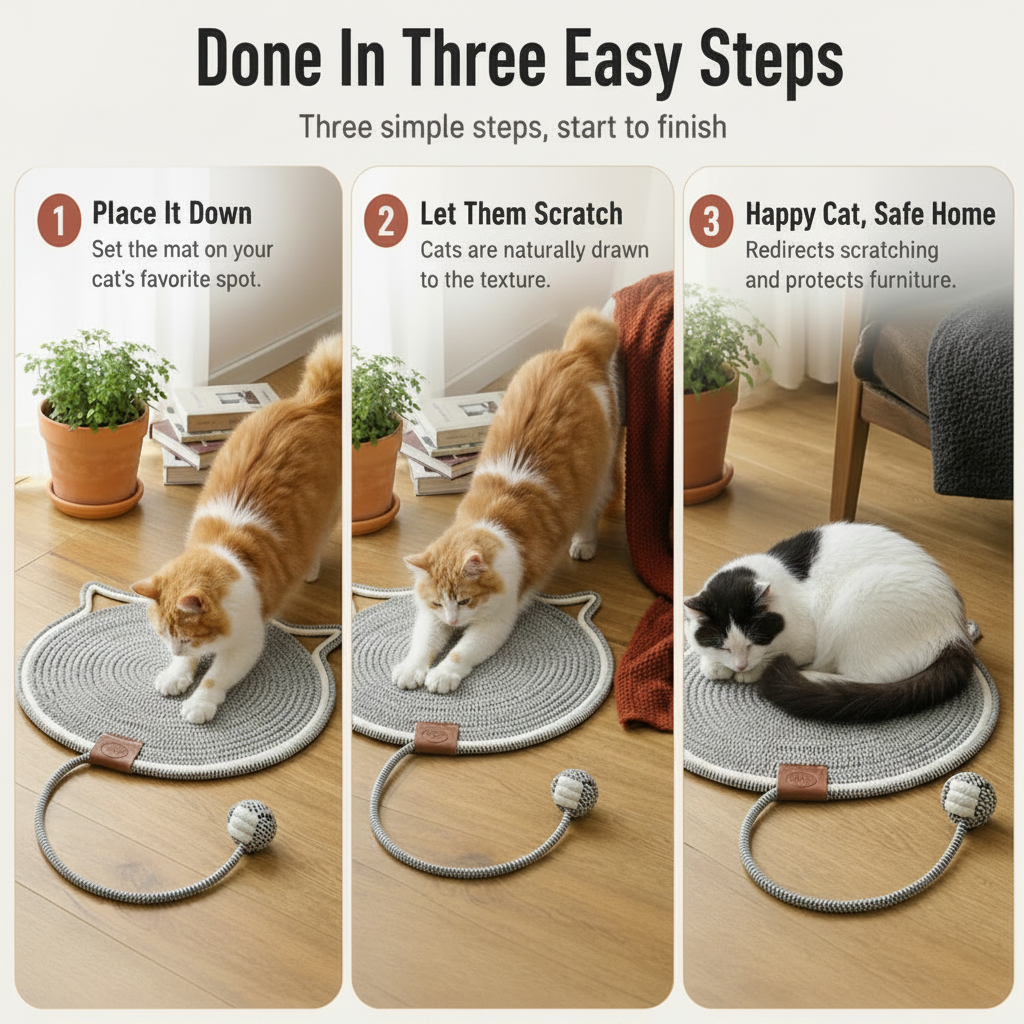 Done In Three Easy Steps

Three simple steps, start to finish

1 Place It Down
Set the mat on your cat's favorite spot.

2 Let Them Scratch
Cats are naturally drawn to the texture.

3 Happy Cat, Safe Home
Redirects scratching and protects furniture.