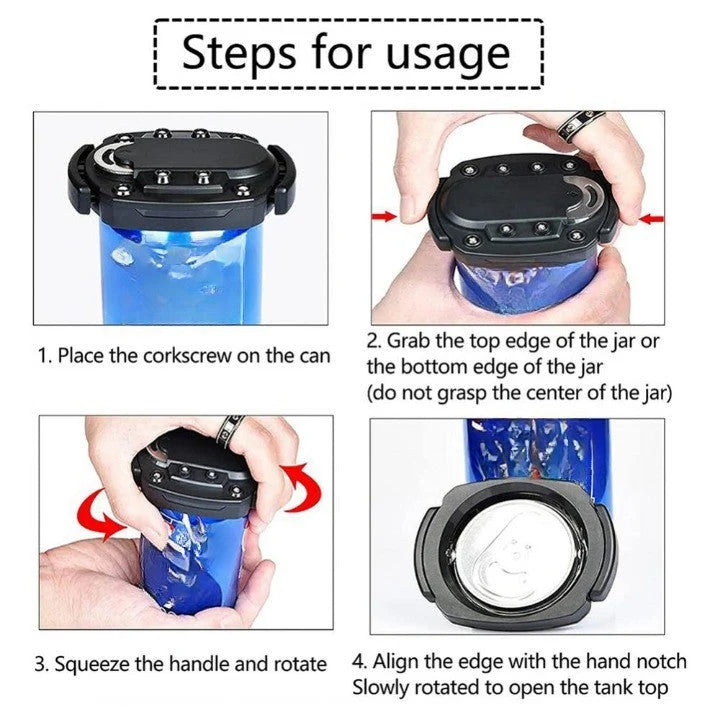 Steps for usage

1. Place the corkscrew on the can

2. Grab the top edge of the jar or the bottom edge of the jar (do not grasp the center of the jar)

3. Squeeze the handle and rotate

4. Align the edge with the hand notch Slowly rotated to open the tank top