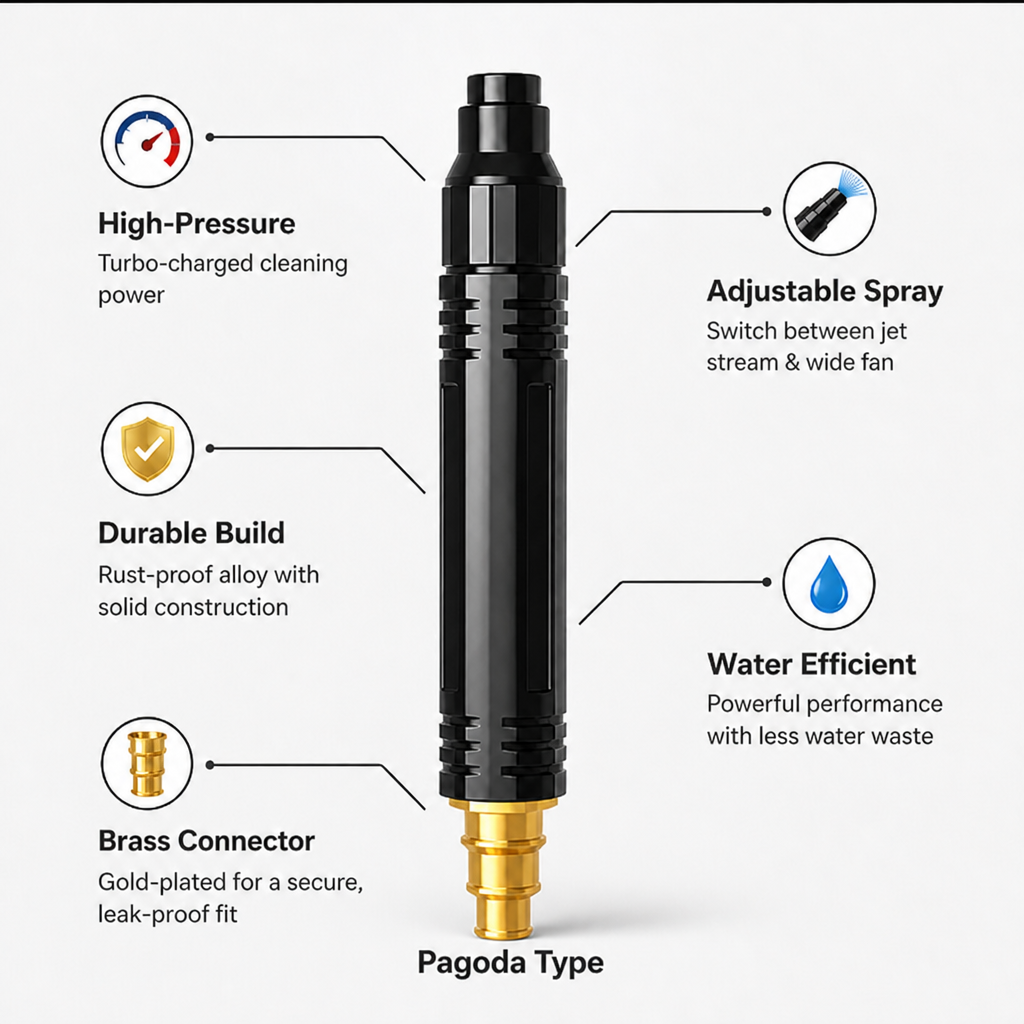 High-Pressure
Turbo-charged cleaning power

Durable Build
Rust-proof alloy with solid construction

Brass Connector
Gold-plated for a secure, leak-proof fit

Adjustable Spray
Switch between jet stream & wide fan

Water Efficient
Powerful performance with less water waste

Pagoda Type